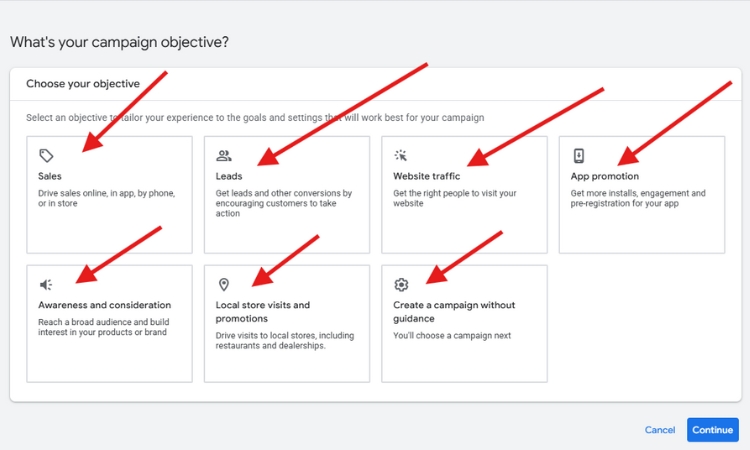 What's your campaign objective?

Choose your objective

Select an objective to tailor your experience to the goals and settings that will work best for your campaign

Sales
Drive sales online, in app, by phone, or in store

Leads
Get leads and other conversions by encouraging customers to take action

Website traffic
Get the right people to visit your website

App promotion
Get more installs, engagement and pre-registration for your app

Awareness and consideration
Reach a broad audience and build interest in your products or brand

Local store visits and promotions
Drive visits to local stores, including restaurants and dealerships.

Create a campaign without guidance
You'll choose a campaign next

Cancel
Continue